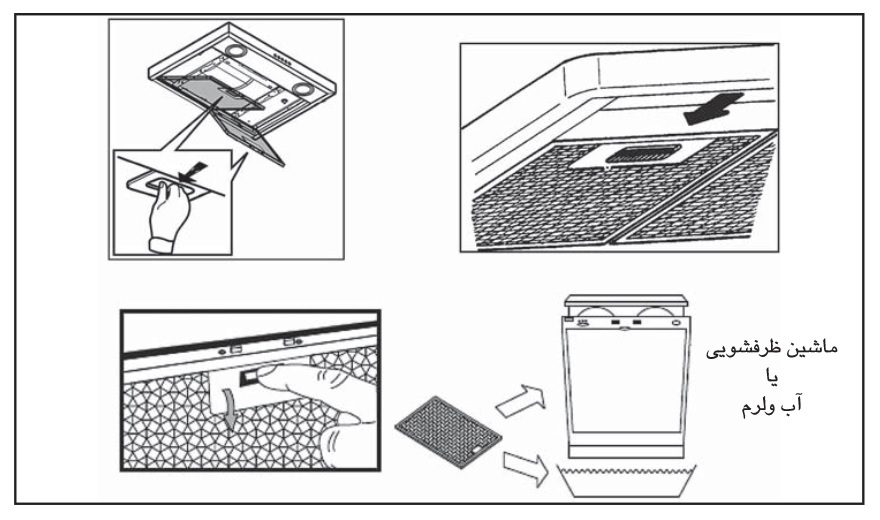 ماشین ظرفشویی
یا
آب ولرم